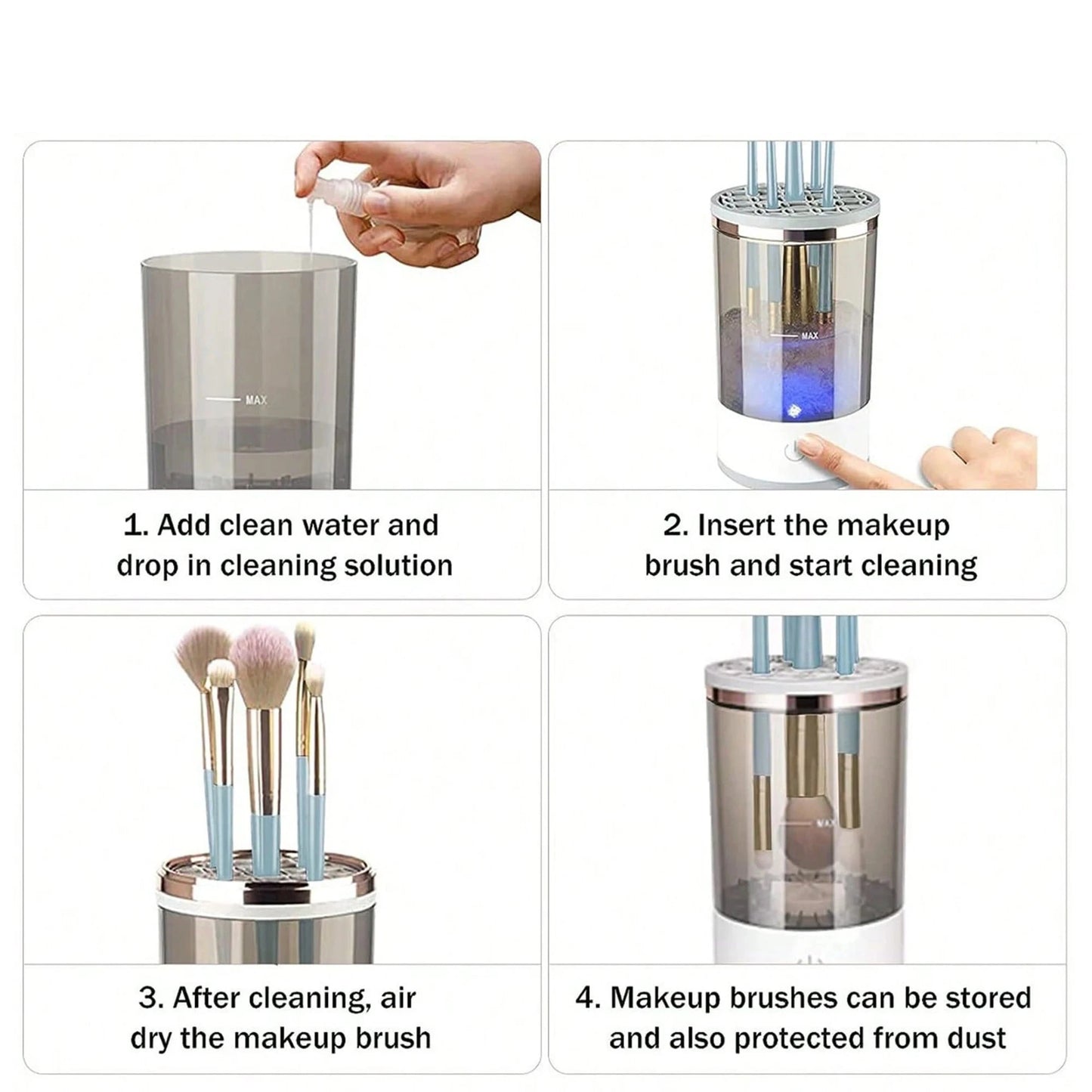 MAX

1. Add clean water and drop in cleaning solution

MAX

2. Insert the makeup brush and start cleaning

3. After cleaning, air dry the makeup brush

MAX

4. Makeup brushes can be stored and also protected from dust